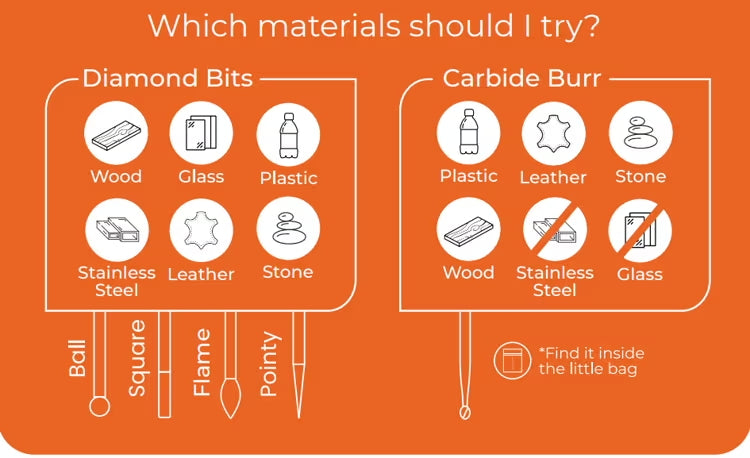 Which materials should I try?

Diamond Bits

Wood
Glass
Plastic
Stainless Steel
Leather
Stone

Ball
Square
Flame
Pointy

Carbide Burr

Plastic
Leather
Stone
Wood
Stainless Steel
Glass

*Find it inside the little bag